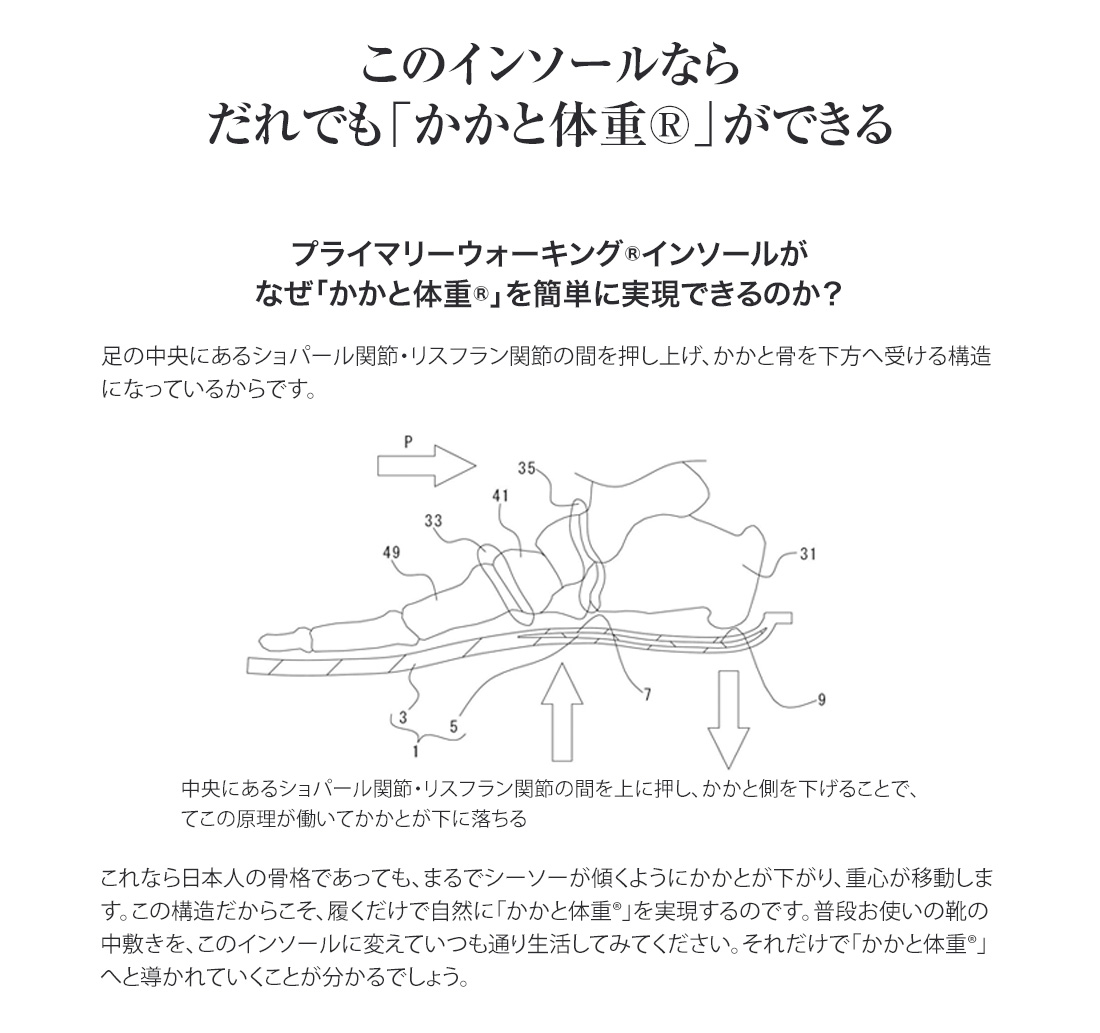 このインソールなら
だれでも「かかと体重®」ができる

プライマリーウォーキング®インソールが
なぜ「かかと体重®」を簡単に実現できるのか？

足の中央にあるショパール関節・リスフラン関節の間を押し上げ、かかと骨を下方へ受ける構造になっているからです。

P
35
41
33
49
31
7
9
3
5
1

中央にあるショパール関節・リスフラン関節の間を上に押し、かかと側を下げることで、てこの原理が働いてかかとが下に落ちる

これなら日本人の骨格であっても、まるでシーソーが傾くようにかかとが下がり、重心が移動します。この構造だからこそ、履くだけで自然に「かかと体重®」を実現するのです。普段お使いの靴の中敷きを、このインソールに変えていつも通り生活してみてください。それだけで「かかと体重®」へと導かれていくことが分かるでしょう。